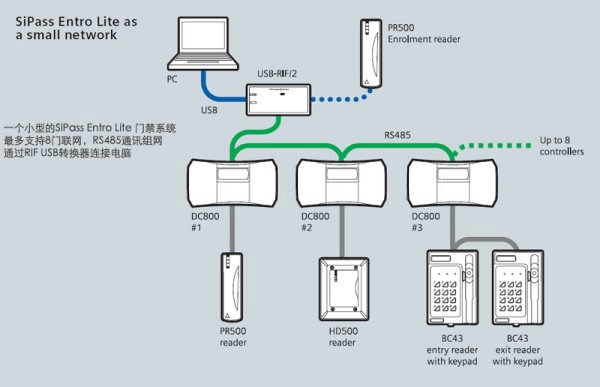 SiPass Entro Lite as a small network

PC

USB

USB-RIF/2

PR500
Enrolment reader

一个小型的SiPass Entro Lite 门禁系统
最多支持8门联网，RS485通讯组网
通过RIF USB转换器连接电脑

RS485

Up to 8 controllers

DC800
#1

DC800
#2

DC800
#3

PR500
reader

HD500
reader

BC43
entry reader
with keypad

BC43
exit reader
with keypad